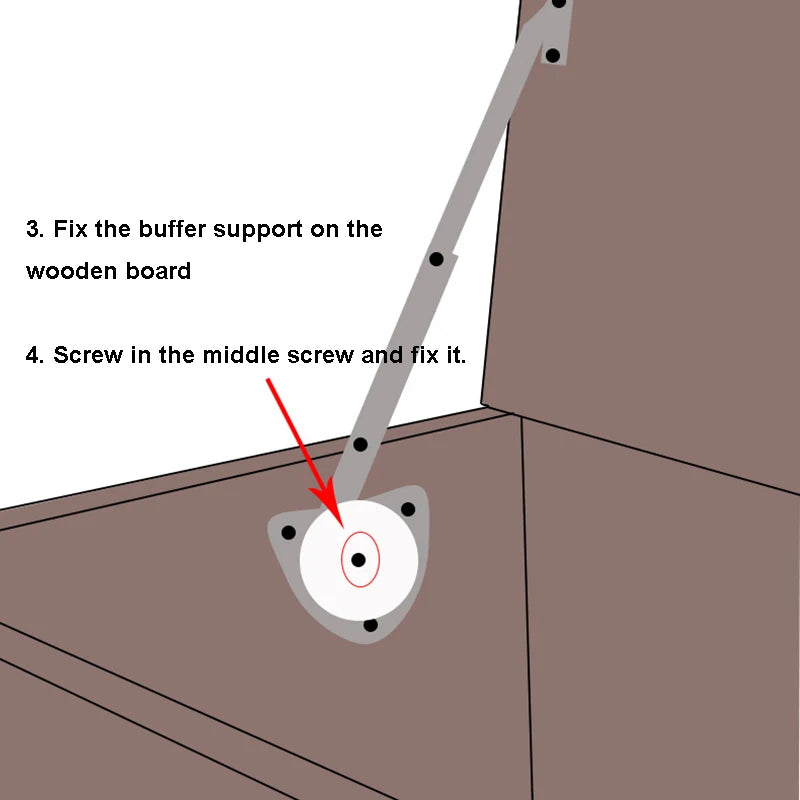 3. Fix the buffer support on the wooden board

4. Screw in the middle screw and fix it.