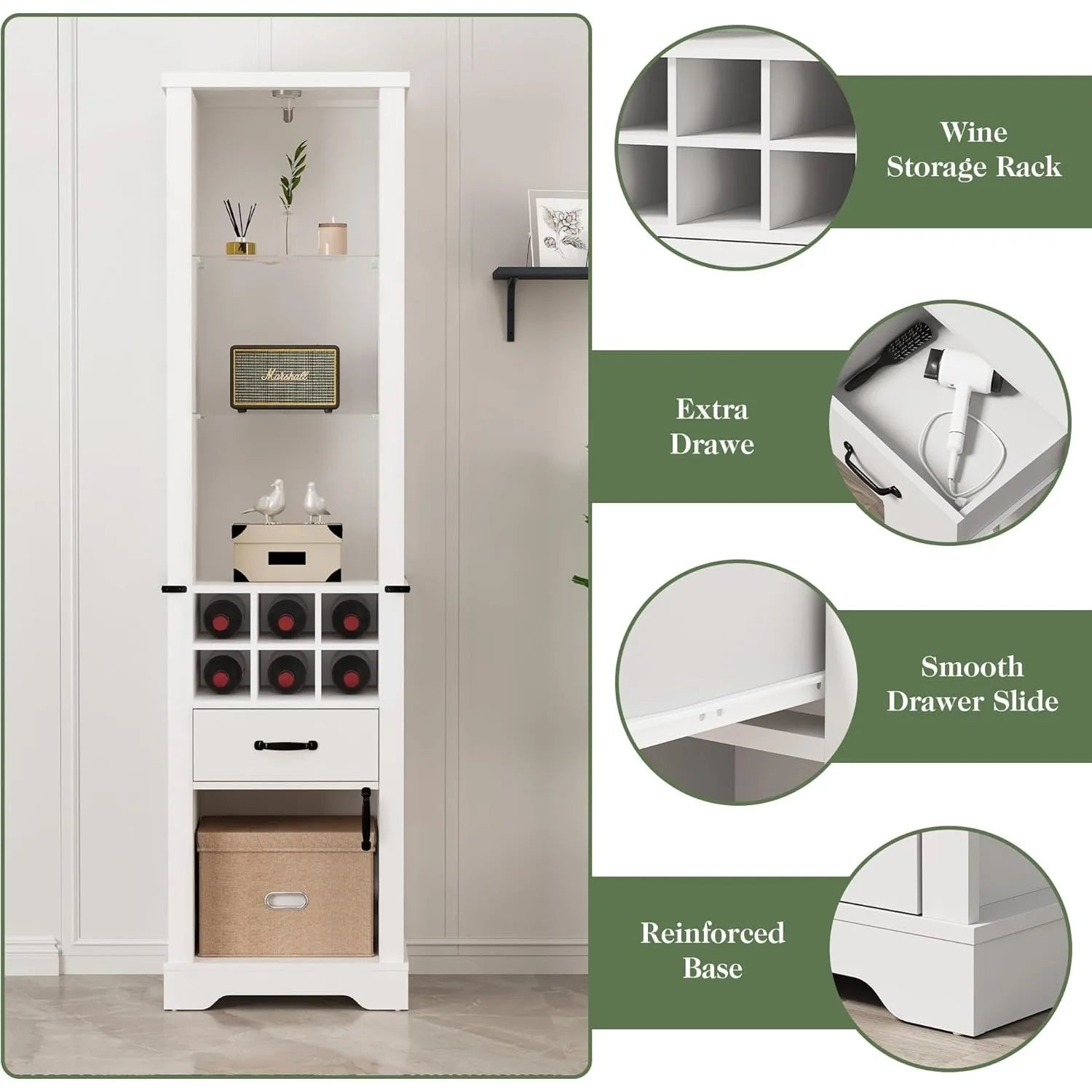 Marshall

Wine Storage Rack

Extra Drawe

Smooth Drawer Slide

Reinforced Base